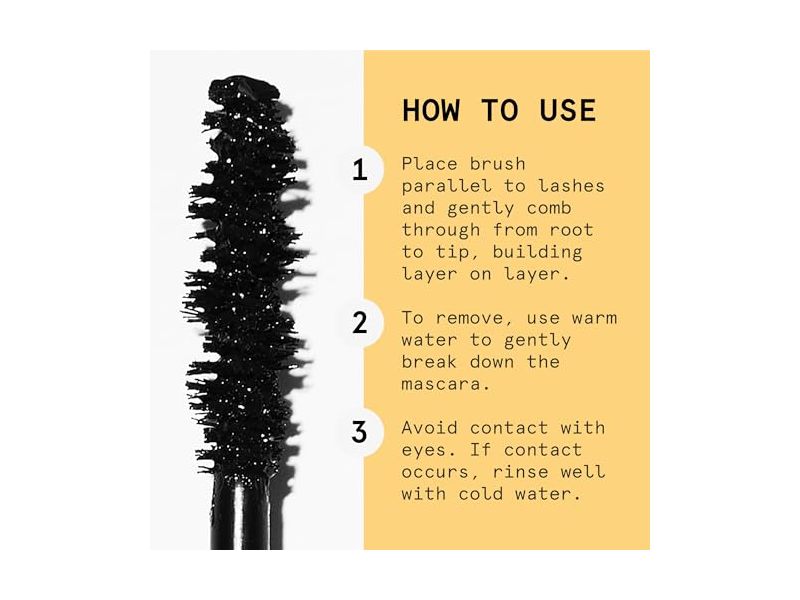 HOW TO USE

1 Place brush parallel to lashes and gently comb through from root to tip, building layer on layer.

2 To remove, use warm water to gently break down the mascara.

3 Avoid contact with eyes. If contact occurs, rinse well with cold water.