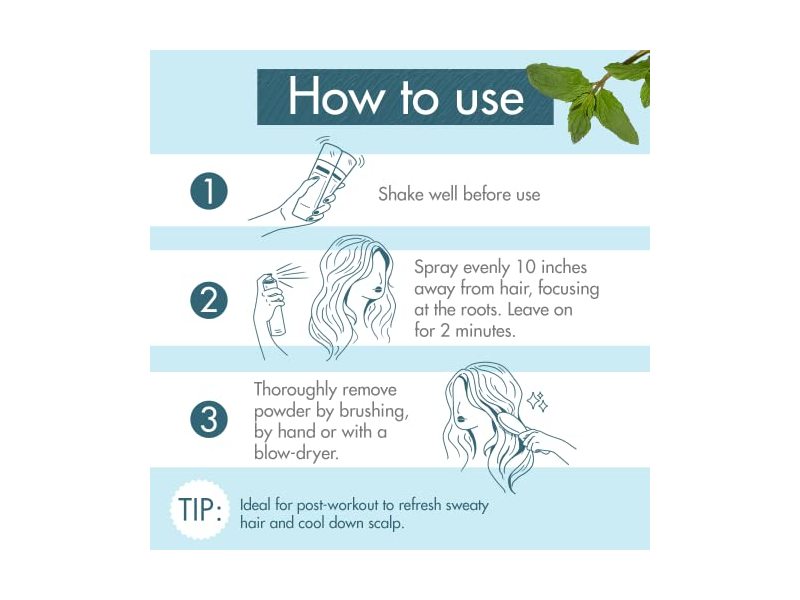 How to use

1

Shake well before use

2

Spray evenly 10 inches away from hair, focusing at the roots. Leave on for 2 minutes.

3

Thoroughly remove powder by brushing, by hand or with a blow-dryer.

TIP:

Ideal for post-workout to refresh sweaty hair and cool down scalp.