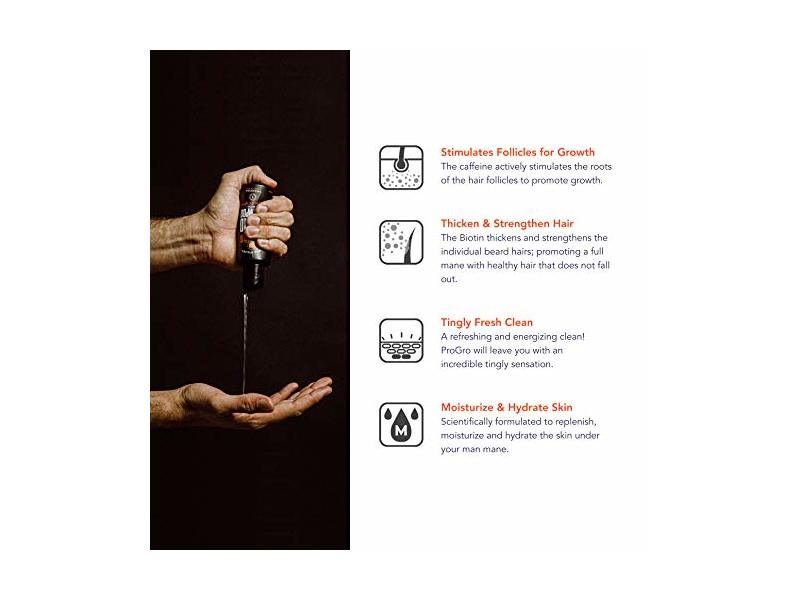 Stimulates Follicles for Growth
The caffeine actively stimulates the roots of the hair follicles to promote growth.

Thicken & Strengthen Hair
The Biotin thickens and strengthens the individual beard hairs; promoting a full mane with healthy hair that does not fall out.

Tingly Fresh Clean
A refreshing and energizing clean! ProGro will leave you with an incredible tingly sensation.

M

Moisturize & Hydrate Skin
Scientifically formulated to replenish, moisturize and hydrate the skin under your man mane.